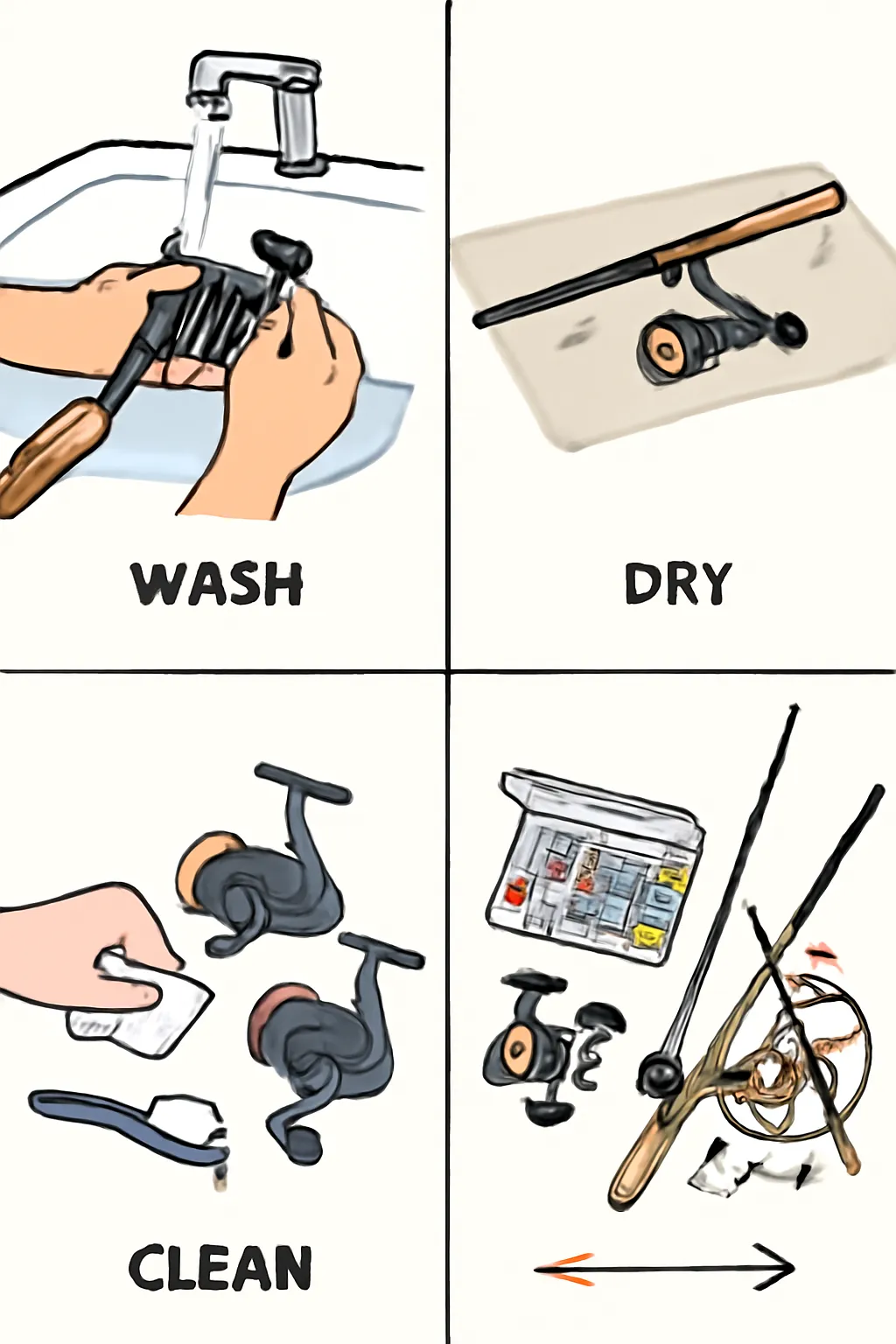 WASH

DRY

CLEAN